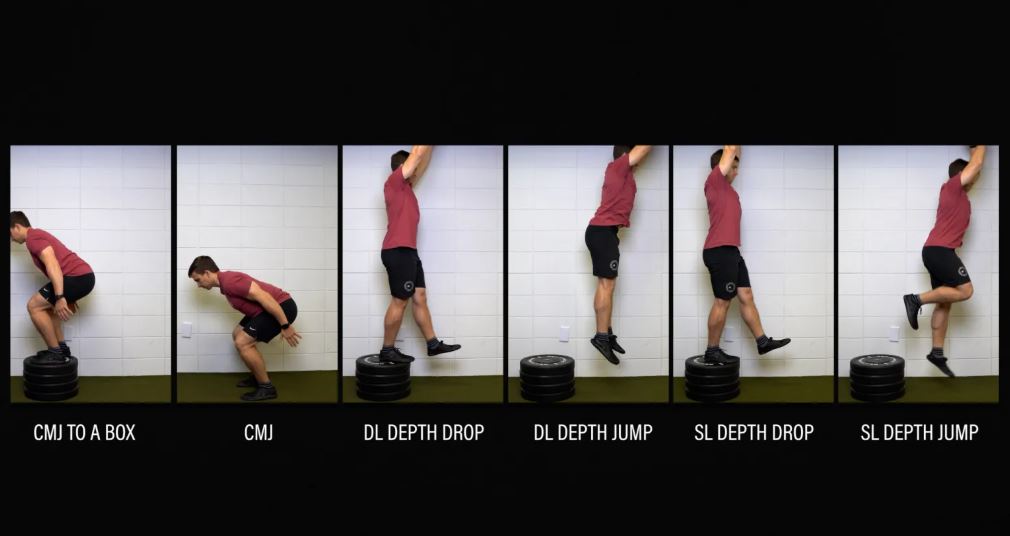 CMJ TO A BOX

CMJ

DL DEPTH DROP

DL DEPTH JUMP

SL DEPTH DROP

SL DEPTH JUMP