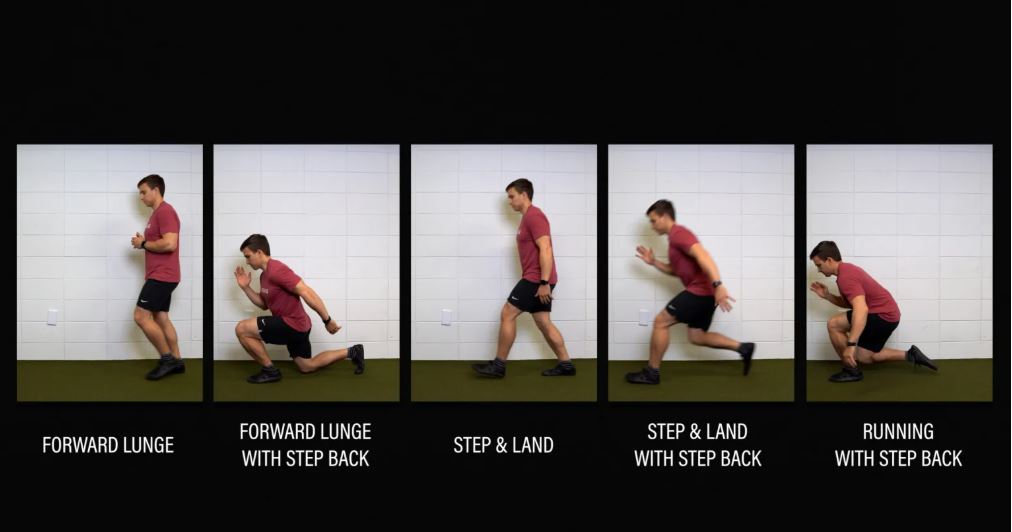 FORWARD LUNGE

FORWARD LUNGE WITH STEP BACK

STEP & LAND

STEP & LAND WITH STEP BACK

RUNNING WITH STEP BACK