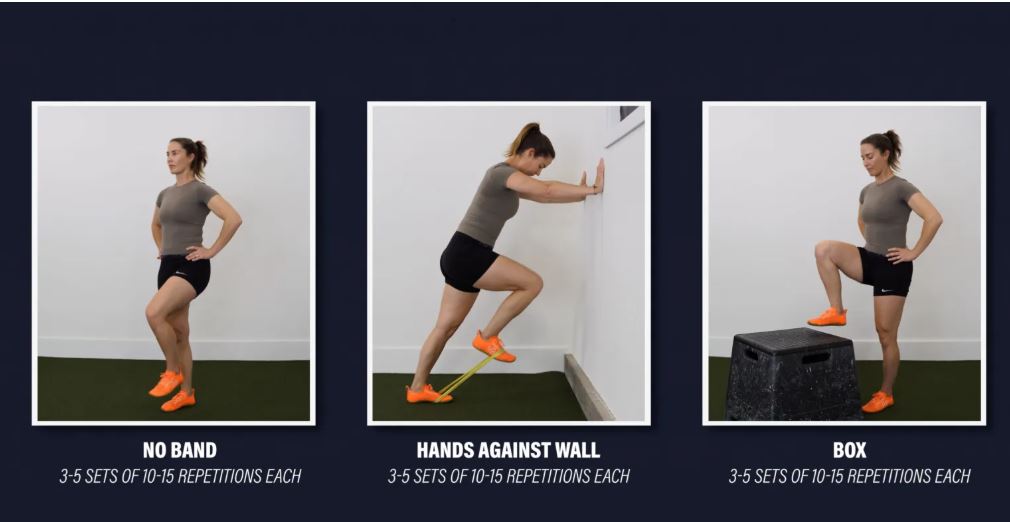 NO BAND
3-5 SETS OF 10-15 REPETITIONS EACH

HANDS AGAINST WALL
3-5 SETS OF 10-15 REPETITIONS EACH

BOX
3-5 SETS OF 10-15 REPETITIONS EACH